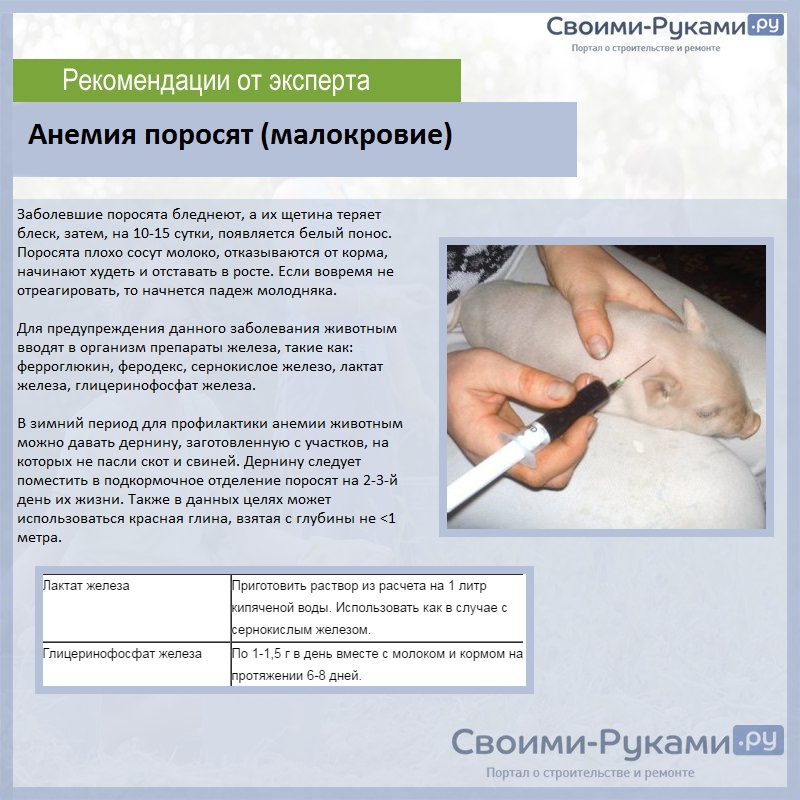 Своими-Руками.ру
Портал о строительстве и ремонте

Рекомендации от эксперта

Анемия поросят (малокровие)

Заболевшие поросята бледнеют, а их щетина теряет блеск, затем, на 10-15 сутки, появляется белый понос. Поросята плохо сосут молоко, отказываются от корма, начинают худеть и отставать в росте. Если вовремя не отреагировать, то начнется падеж молодняка.

Для предупреждения данного заболевания животным вводят в организм препараты железа, такие как: ферроглюкин, феродекс, сернокислое железо, лактат железа, глицеринофосфат железа.

В зимний период для профилактики анемии животным можно давать дернину, заготовленную с участков, на которых не пасли скот и свиней. Дернину следует поместить в подкормочное отделение поросят на 2-3-й день их жизни. Также в данных целях может использоваться красная глина, взятая с глубины не <1 метра.

| Лактат железа | Приготовить раствор из расчета на 1 литр кипяченой воды. Использовать как в случае с сернокислым железом. |
|---|---|
| Глицеринофосфат железа | По 1-1,5 г в день вместе с молоком и кормом на протяжении 6-8 дней. |

Своими-Руками.ру
Портал о строительстве и ремонте